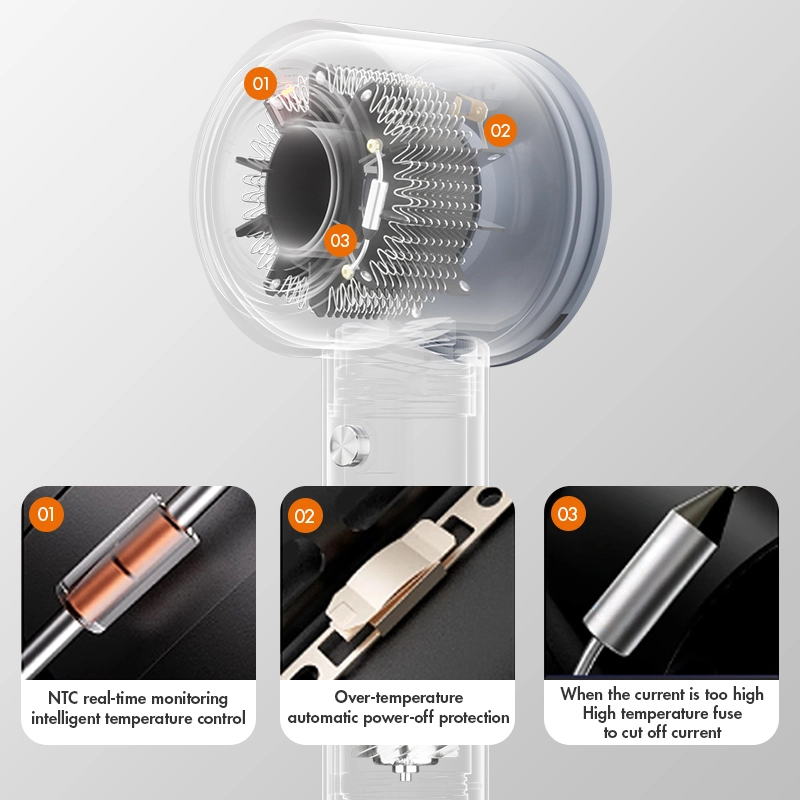 01

02

03

01

NTC real-time monitoring intelligent temperature control

02

Over-temperature automatic power-off protection

03

When the current is too high High temperature fuse to cut off current